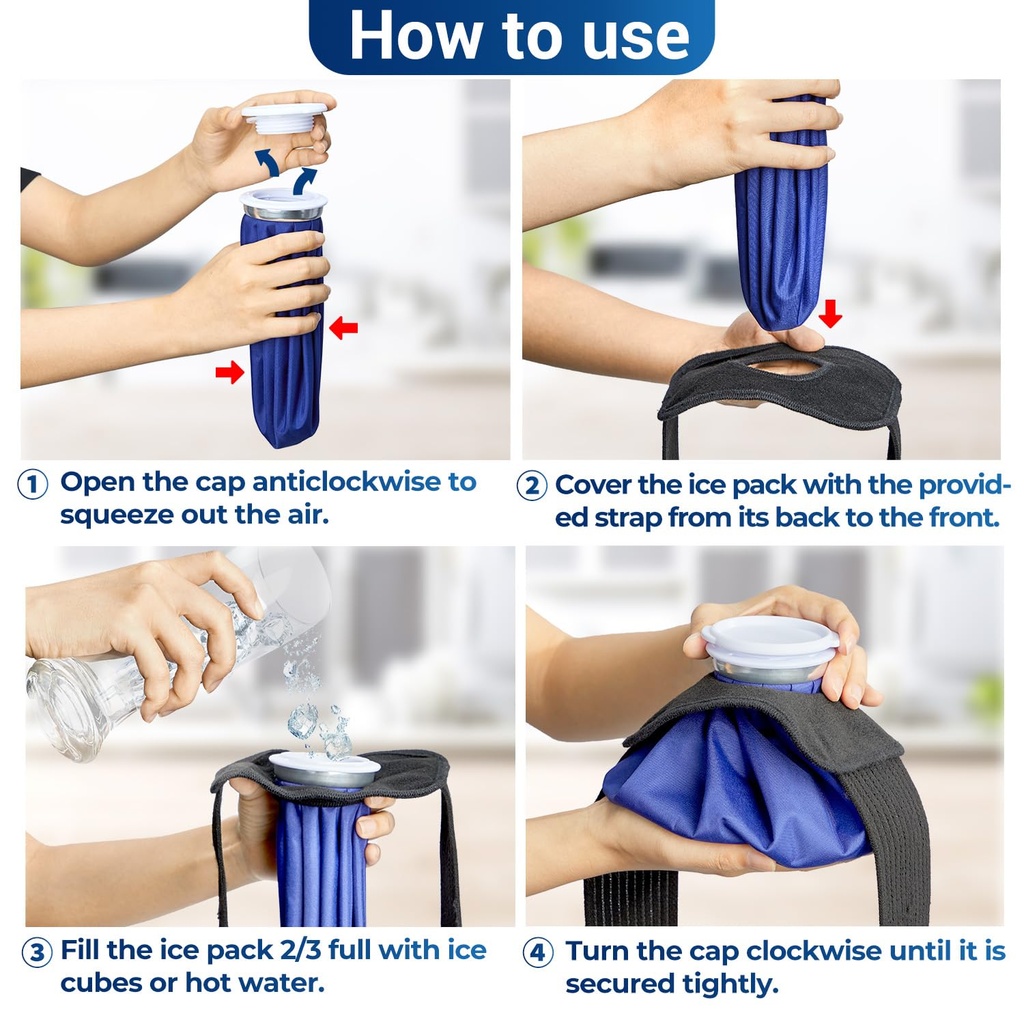 How to use

① Open the cap anticlockwise to squeeze out the air.

② Cover the ice pack with the provided strap from its back to the front.

③ Fill the ice pack 2/3 full with ice cubes or hot water.

④ Turn the cap clockwise until it is secured tightly.